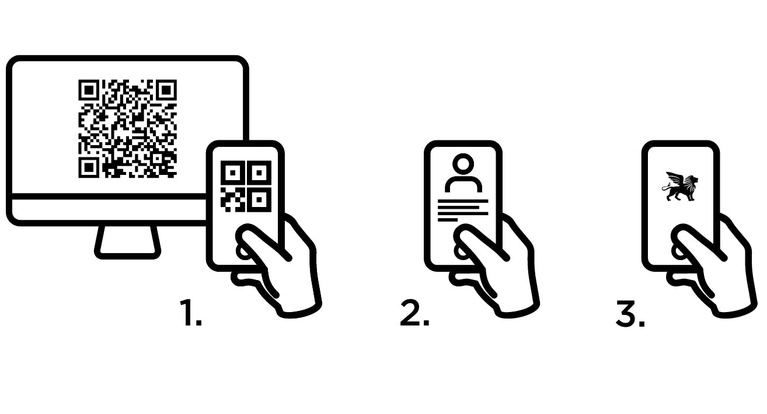 1.

2.

3.